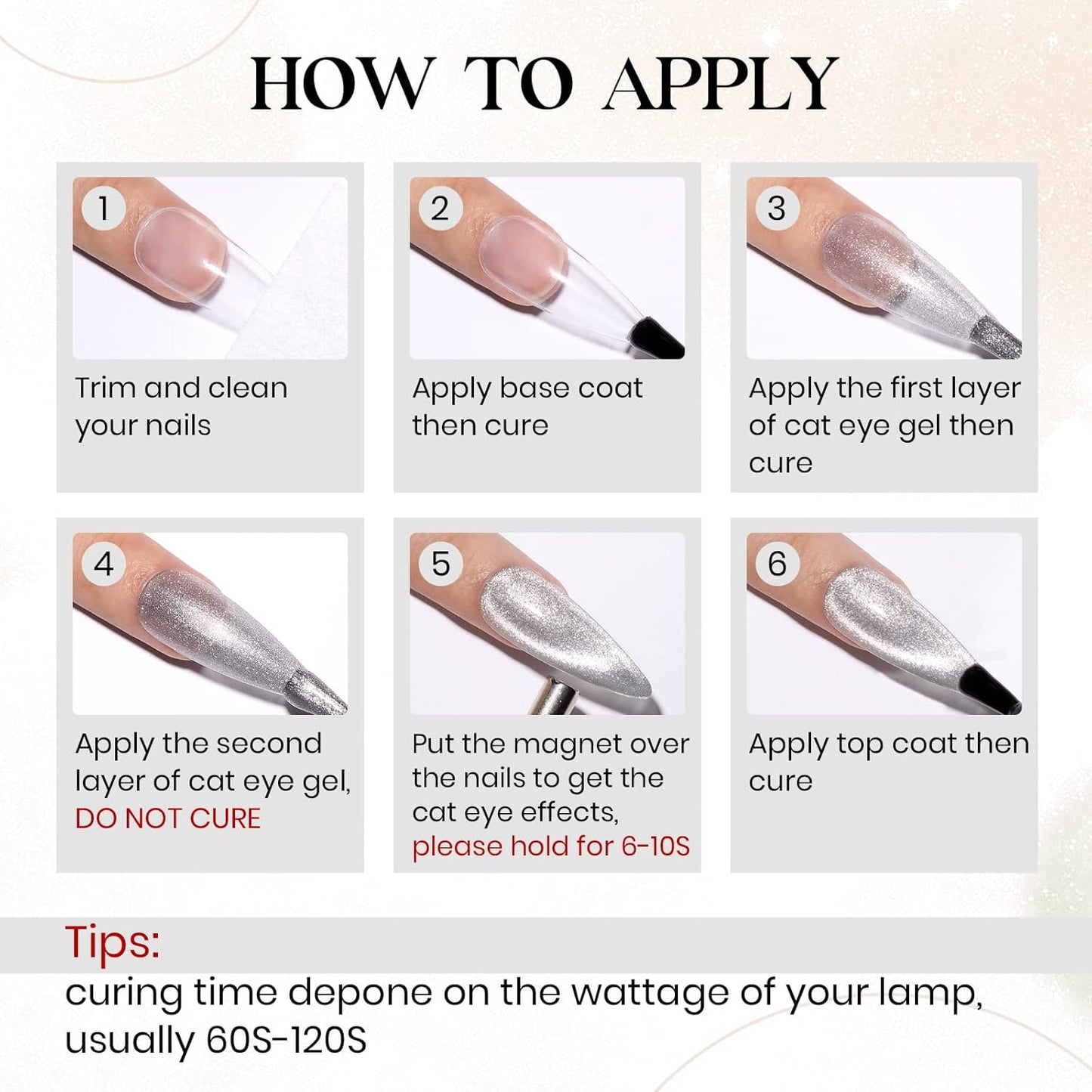 HOW TO APPLY

1
Trim and clean your nails

2
Apply base coat then cure

3
Apply the first layer of cat eye gel then cure

4
Apply the second layer of cat eye gel, DO NOT CURE

5
Put the magnet over the nails to get the cat eye effects, please hold for 6-10S

6
Apply top coat then cure

Tips:
curing time depone on the wattage of your lamp, usually 60S-120S