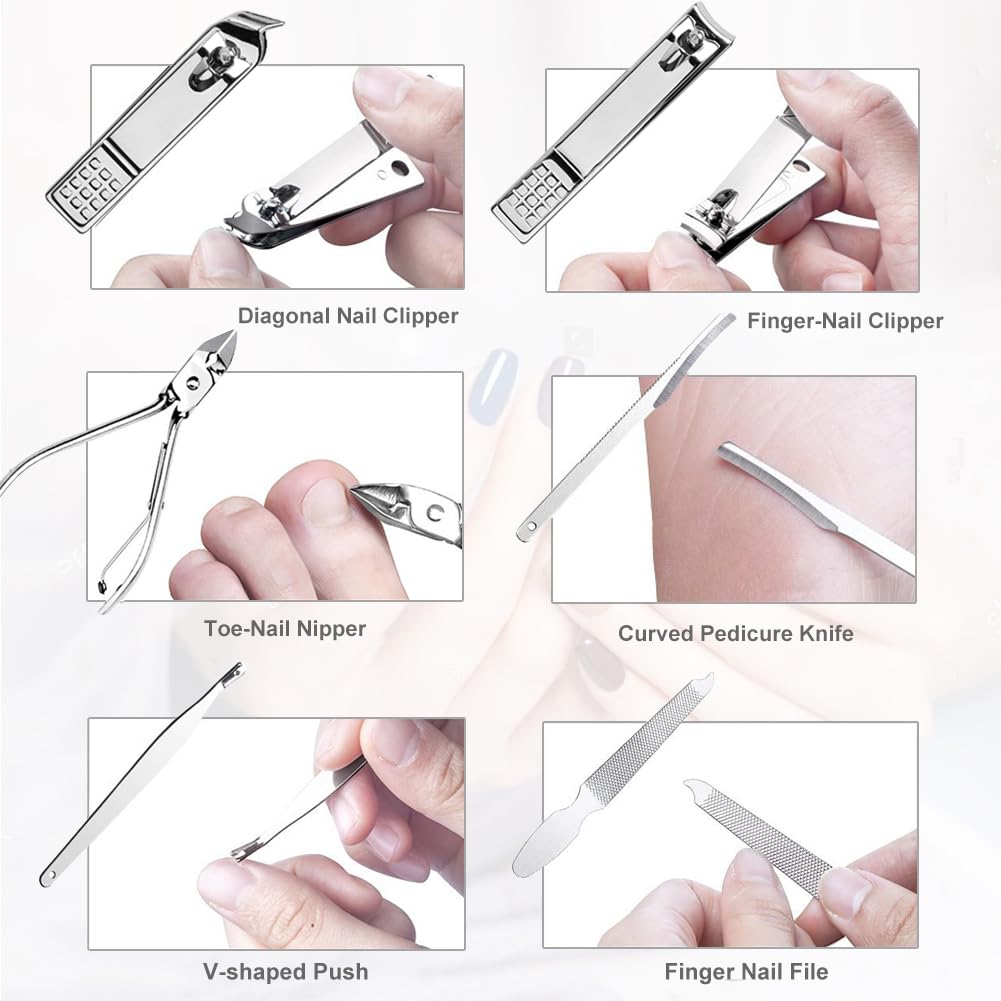 Diagonal Nail Clipper

Finger-Nail Clipper

Toe-Nail Nipper

Curved Pedicure Knife

V-shaped Push

Finger Nail File