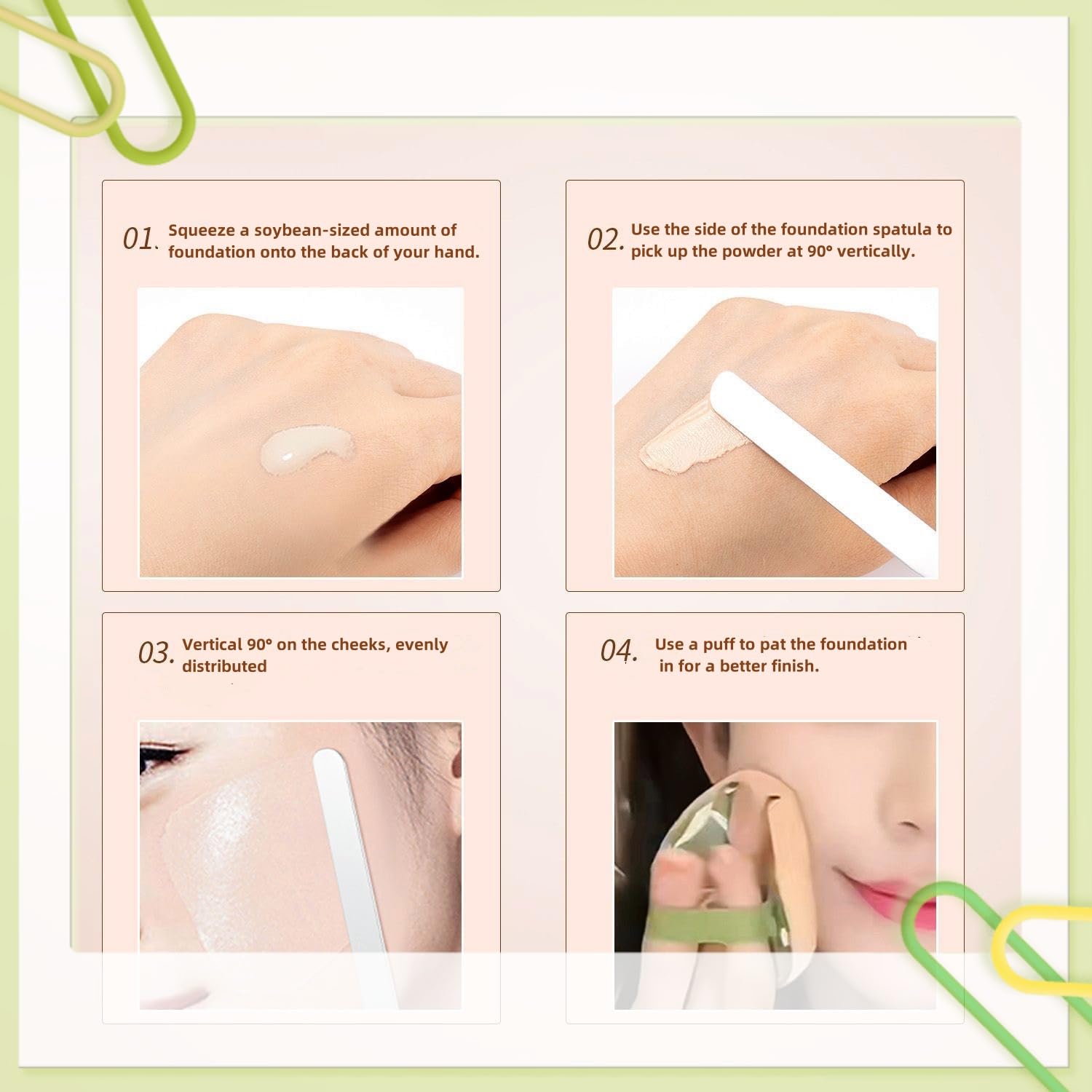 01. Squeeze a soybean-sized amount of foundation onto the back of your hand.

02. Use the side of the foundation spatula to pick up the powder at 90° vertically.

03. Vertical 90° on the cheeks, evenly distributed

04. Use a puff to pat the foundation in for a better finish.