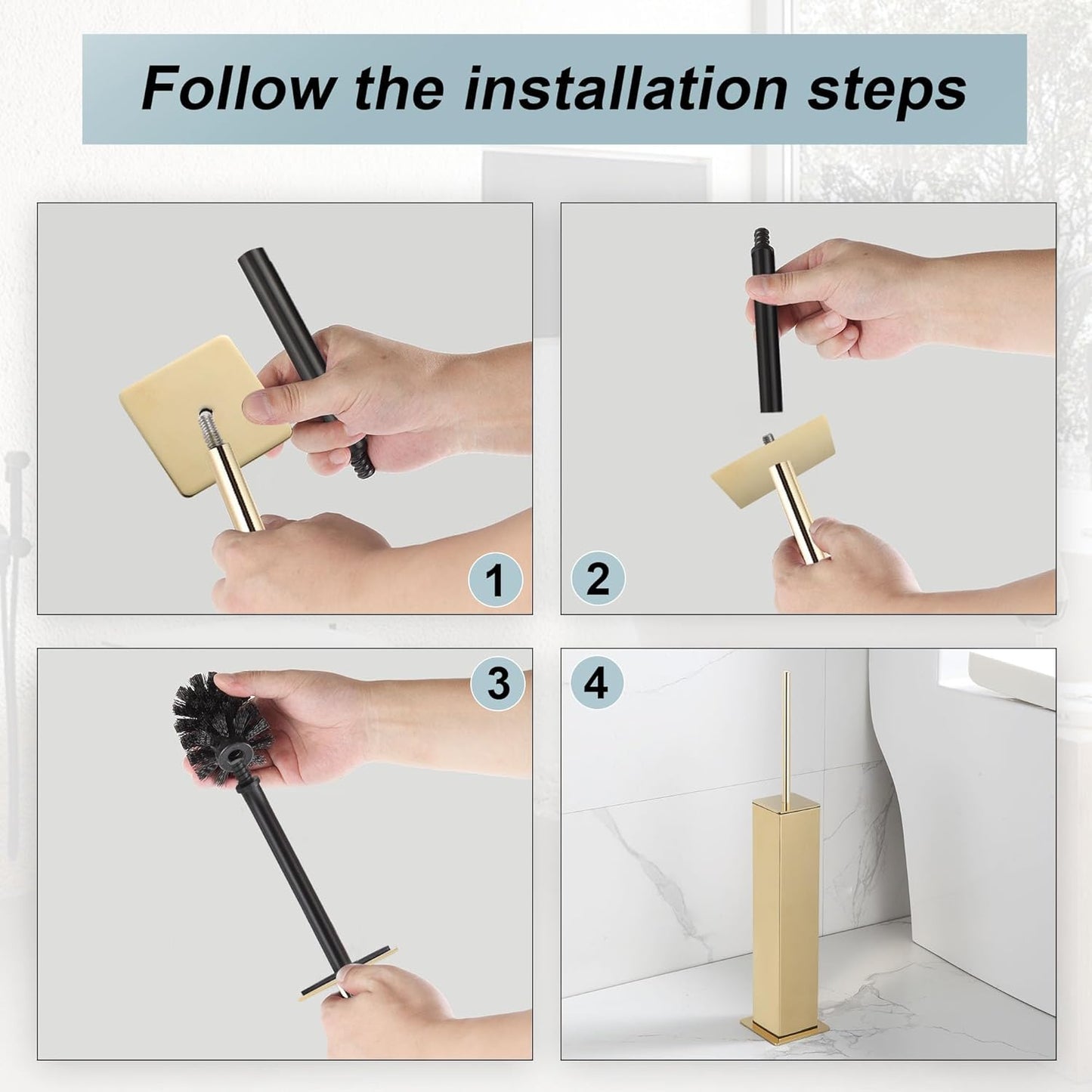 Follow the installation steps

1

2

3

4