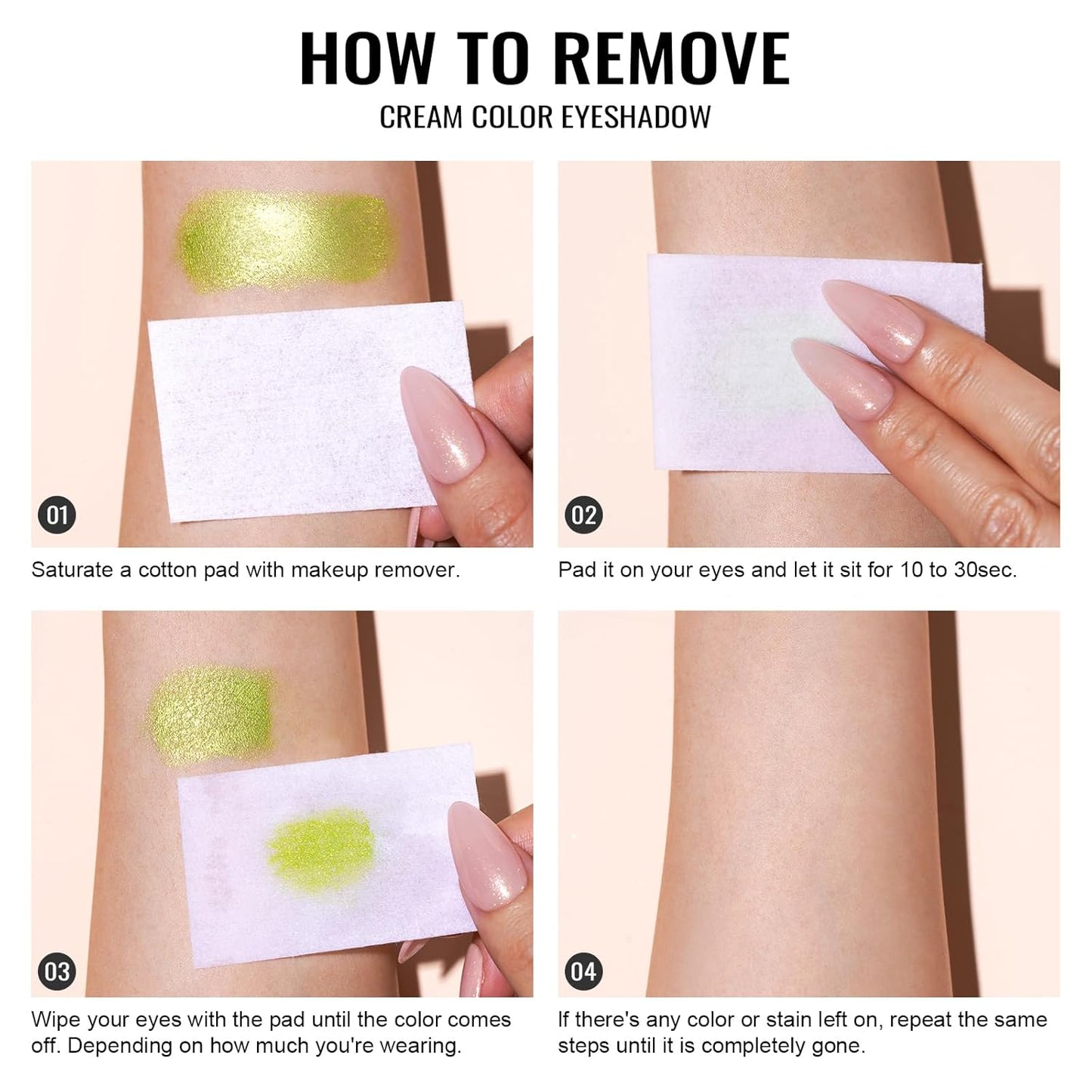 HOW TO REMOVE
CREAM COLOR EYESHADOW

01
Saturate a cotton pad with makeup remover.

02
Pad it on your eyes and let it sit for 10 to 30sec.

03
Wipe your eyes with the pad until the color comes off. Depending on how much you're wearing.

04
If there's any color or stain left on, repeat the same steps until it is completely gone.