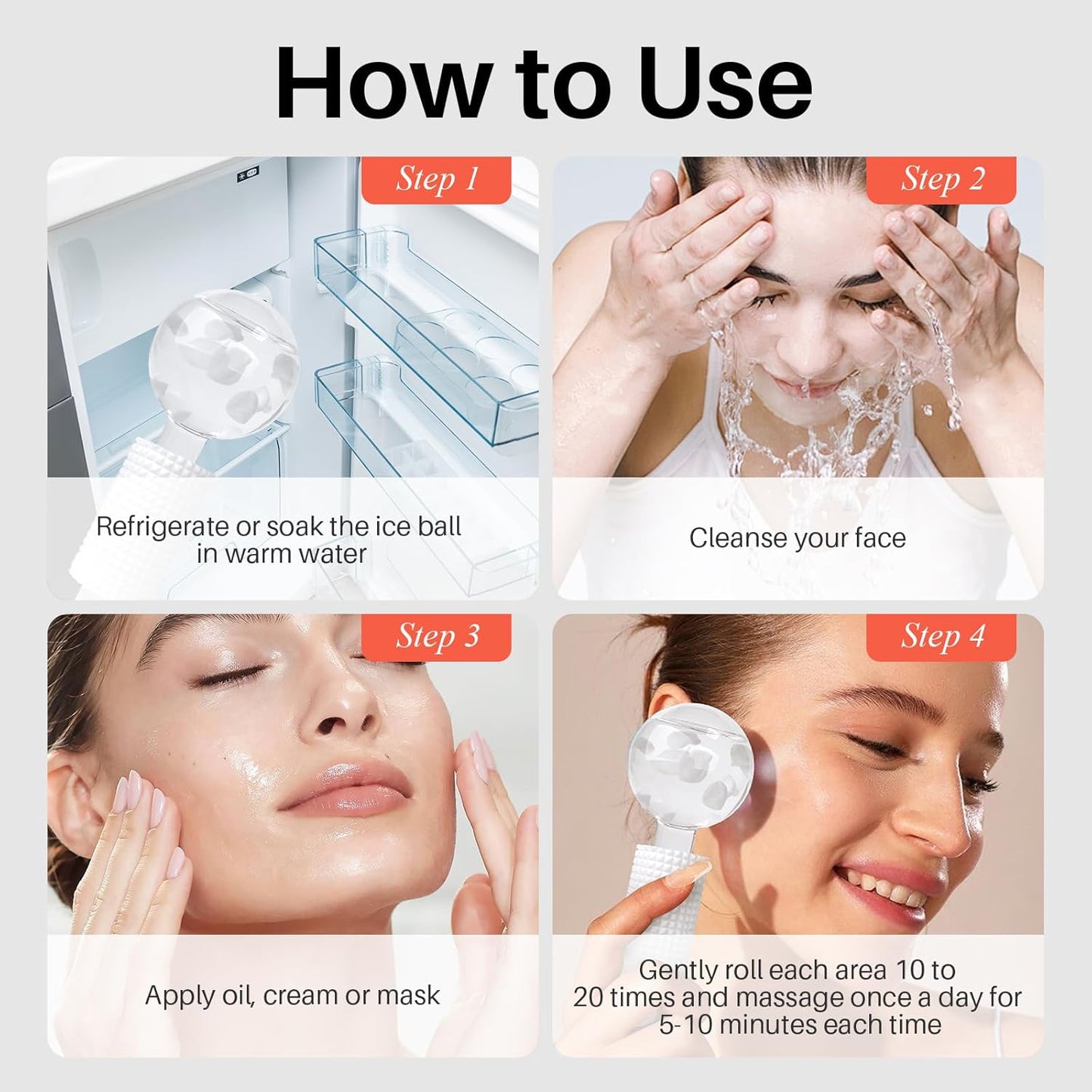 How to Use

Step 1

Refrigerate or soak the ice ball in warm water

Step 2

Cleanse your face

Step 3

Apply oil, cream or mask

Step 4

Gently roll each area 10 to 20 times and massage once a day for 5-10 minutes each time