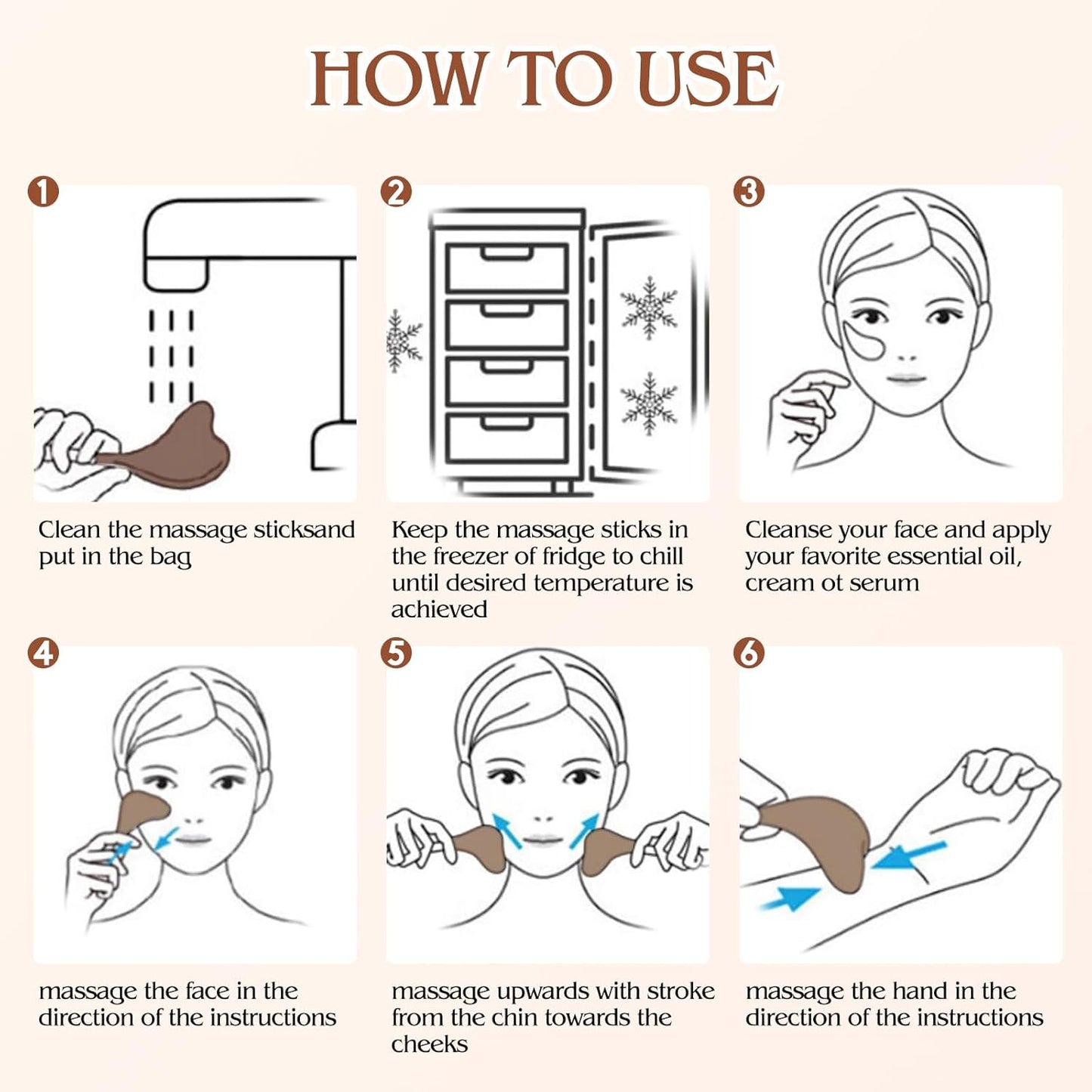 HOW TO USE

1

Clean the massage sticksand put in the bag

2

Keep the massage sticks in the freezer of fridge to chill until desired temperature is achieved

3

Cleanse your face and apply your favorite essential oil, cream ot serum

4

massage the face in the direction of the instructions

5

massage upwards with stroke from the chin towards the cheeks

6

massage the hand in the direction of the instructions