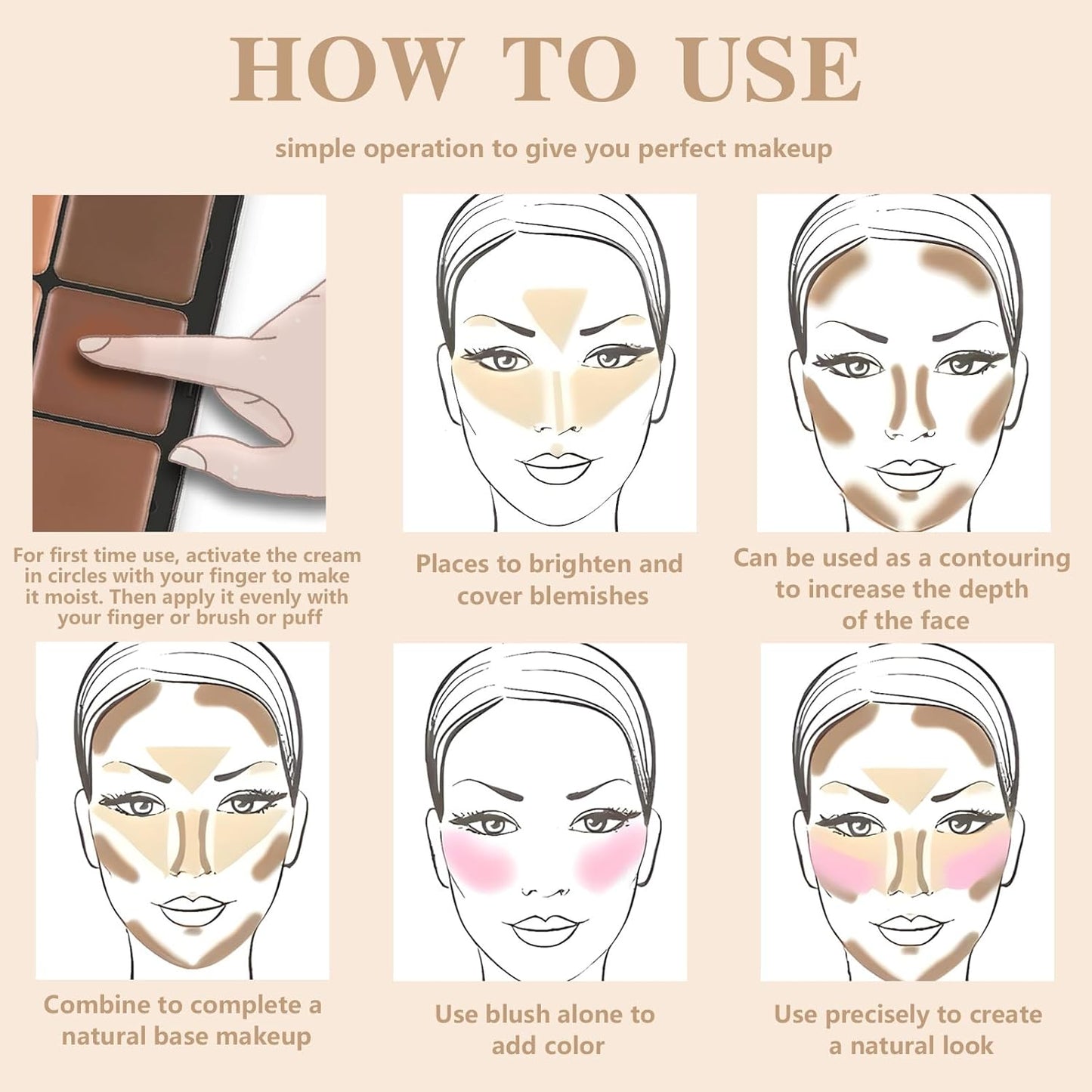 HOW TO USE

simple operation to give you perfect makeup

For first time use, activate the cream in circles with your finger to make it moist. Then apply it evenly with your finger or brush or puff

Places to brighten and cover blemishes

Can be used as a contouring to increase the depth of the face

Combine to complete a natural base makeup

Use blush alone to add color

Use precisely to create a natural look