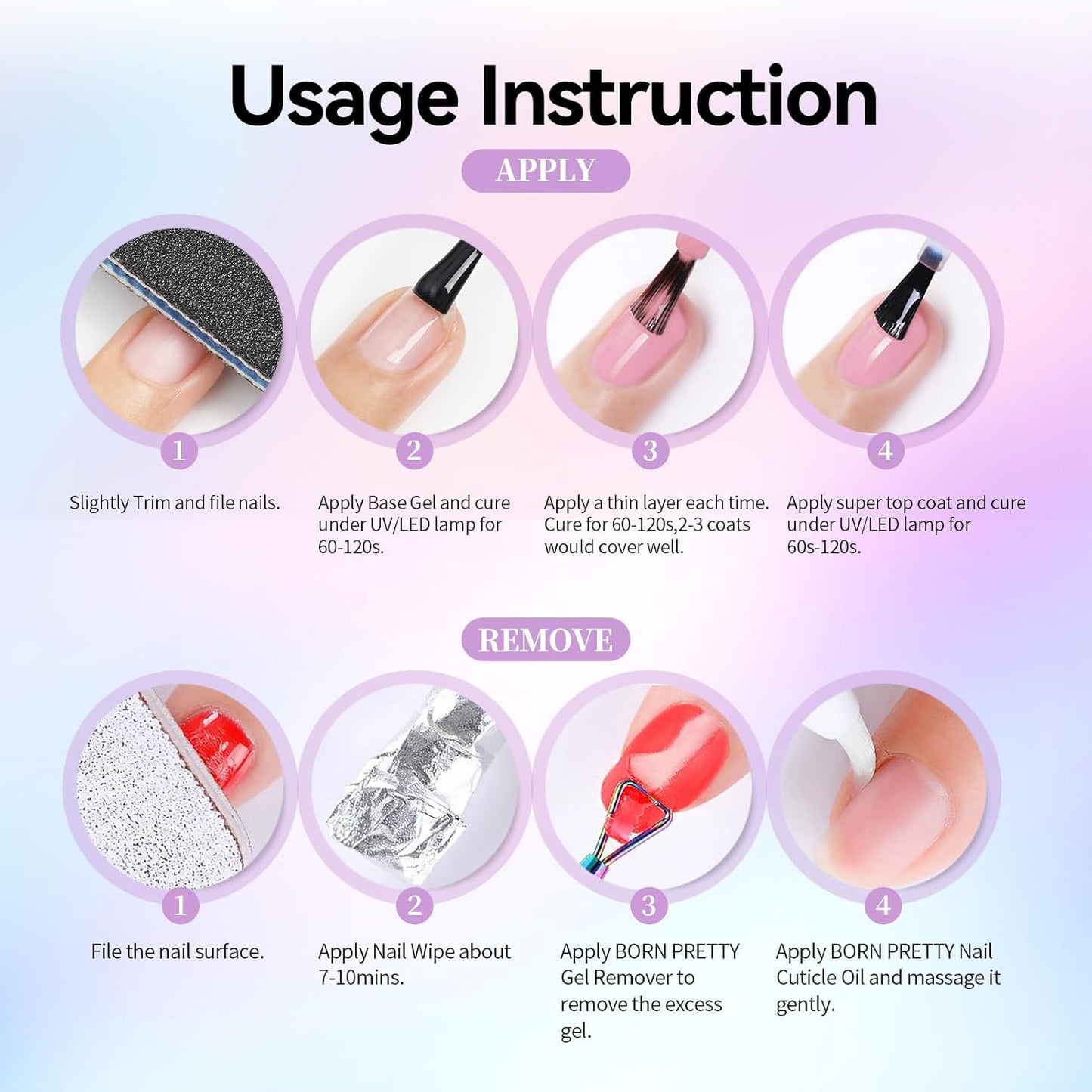 Usage Instruction

APPLY

1
Slightly Trim and file nails.

2
Apply Base Gel and cure under UV/LED lamp for 60-120s.

3
Apply a thin layer each time. Cure for 60-120s,2-3 coats would cover well.

4
Apply super top coat and cure under UV/LED lamp for 60s-120s.

REMOVE

1
File the nail surface.

2
Apply Nail Wipe about 7-10mins.

3
Apply BORN PRETTY Gel Remover to remove the excess gel.

4
Apply BORN PRETTY Nail Cuticle Oil and massage it gently.