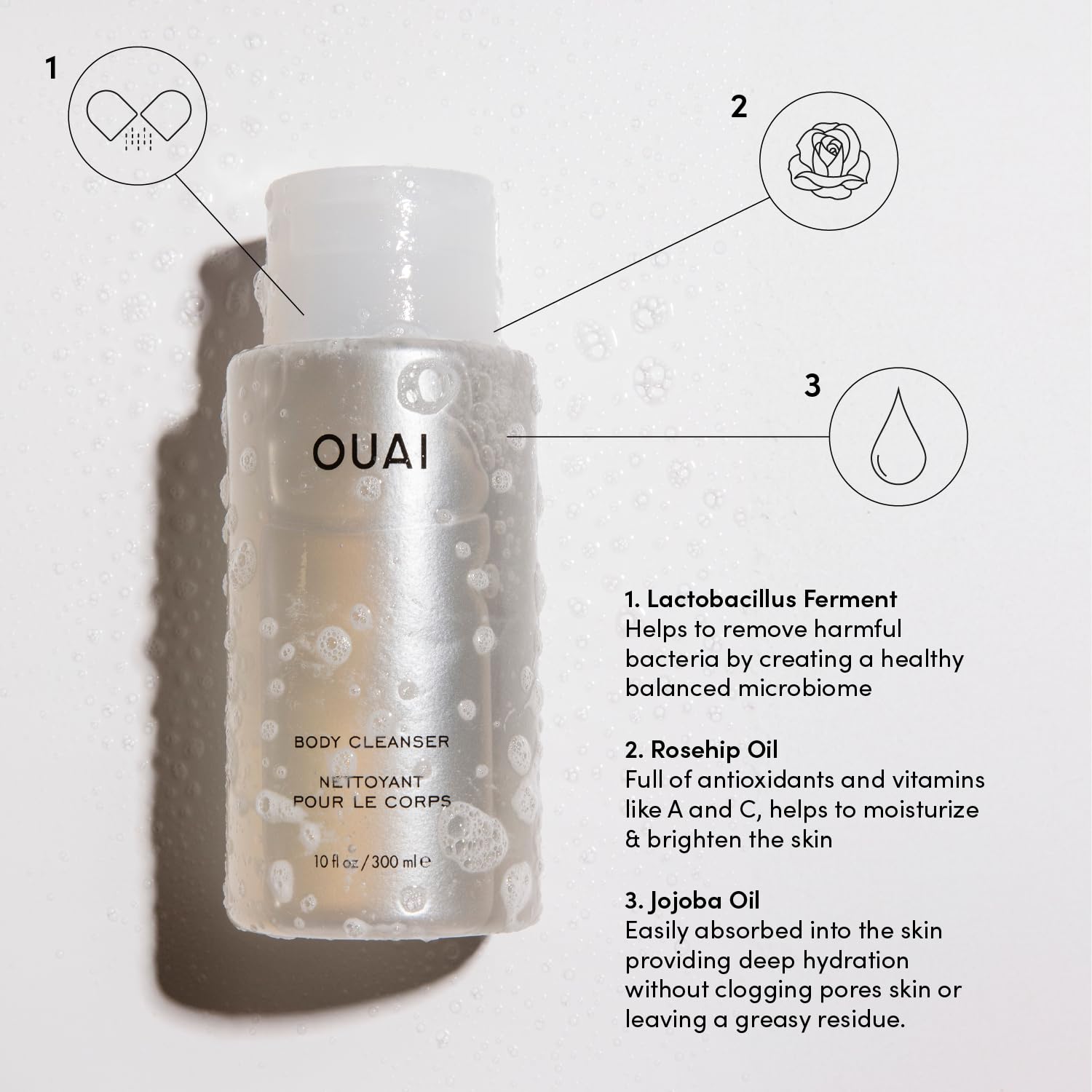 1

2

3

OUAI

BODY CLEANSER
NETTOYANT
POUR LE CORPS

10 fl oz / 300 ml ℮

1. Lactobacillus Ferment
Helps to remove harmful bacteria by creating a healthy balanced microbiome

2. Rosehip Oil
Full of antioxidants and vitamins like A and C, helps to moisturize & brighten the skin

3. Jojoba Oil
Easily absorbed into the skin providing deep hydration without clogging pores skin or leaving a greasy residue.