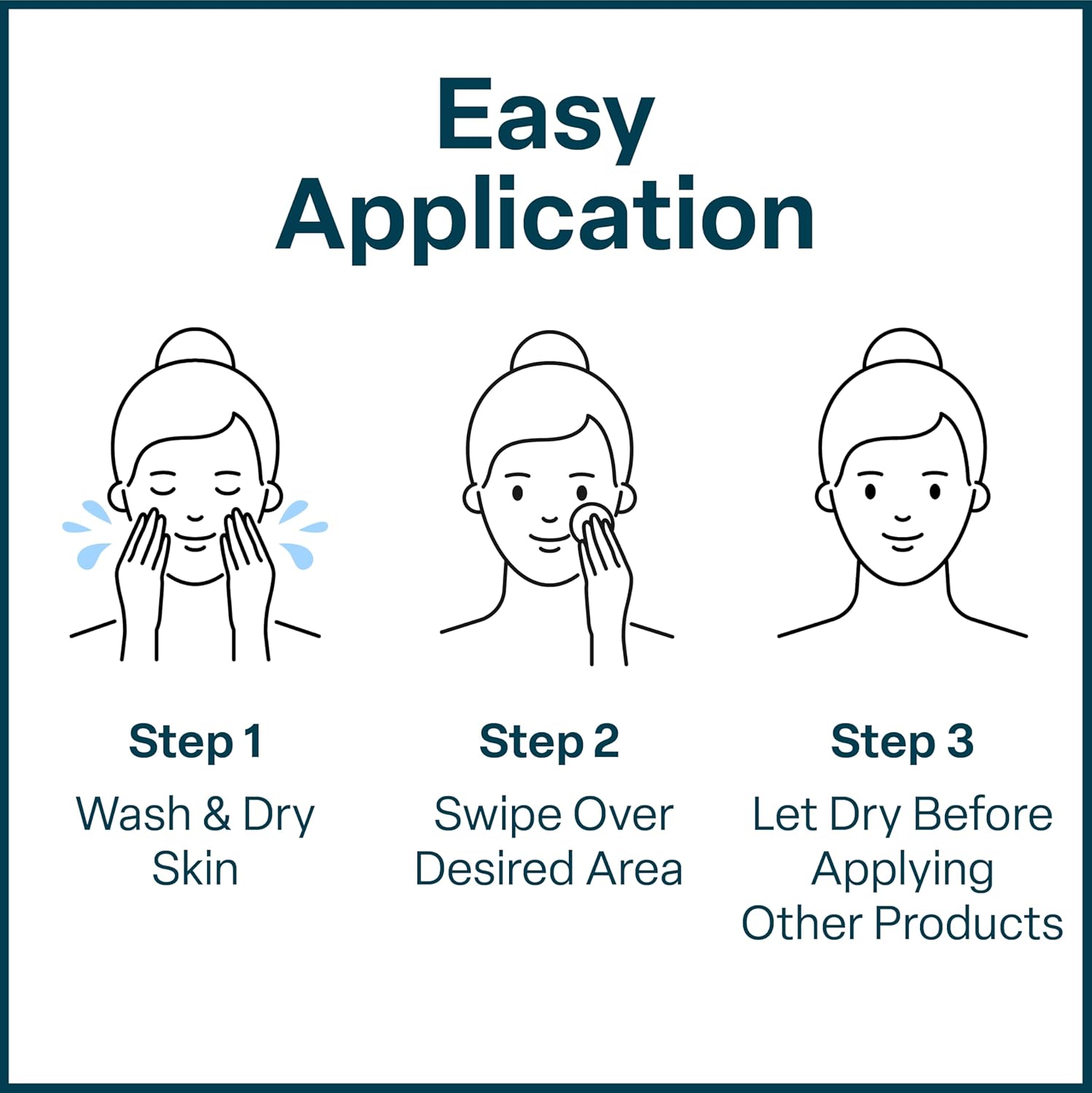 Easy Application

Step 1
Wash & Dry Skin

Step 2
Swipe Over Desired Area

Step 3
Let Dry Before Applying Other Products