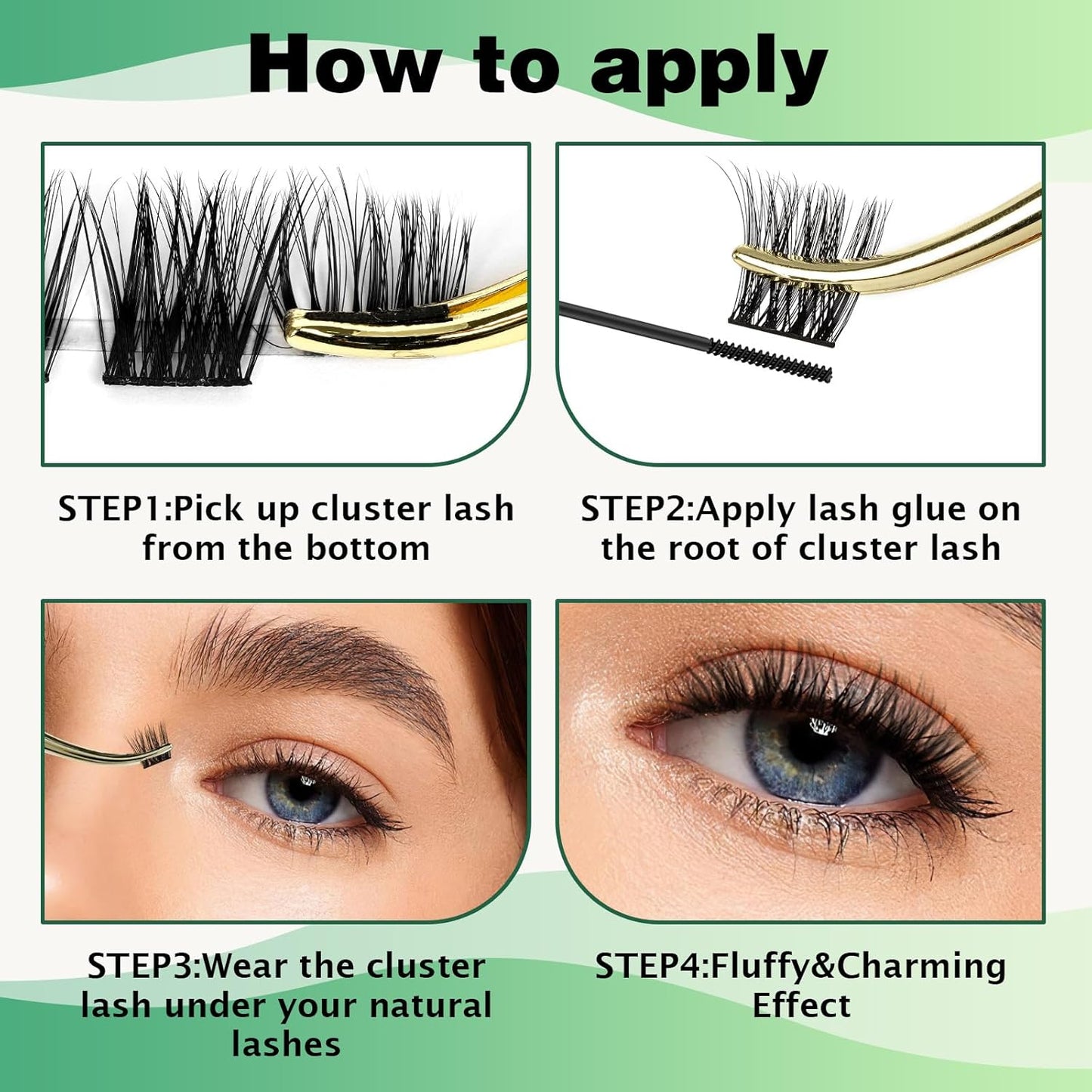 How to apply

STEP1:Pick up cluster lash from the bottom

STEP2:Apply lash glue on the root of cluster lash

STEP3:Wear the cluster lash under your natural lashes

STEP4:Fluffy&Charming Effect