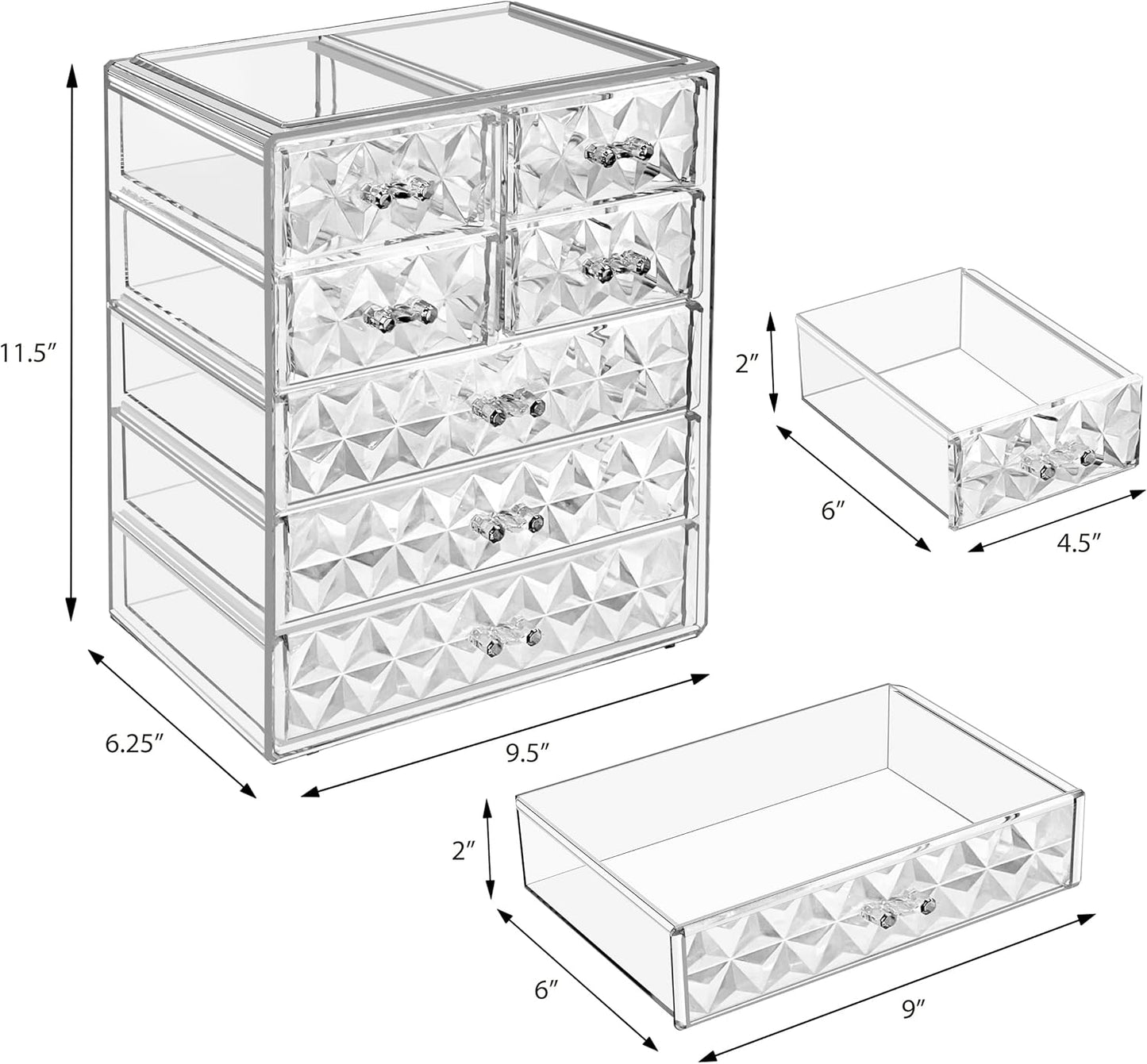 11.5″

6.25″

9.5″

2″

6″

4.5″

2″

6″

9″